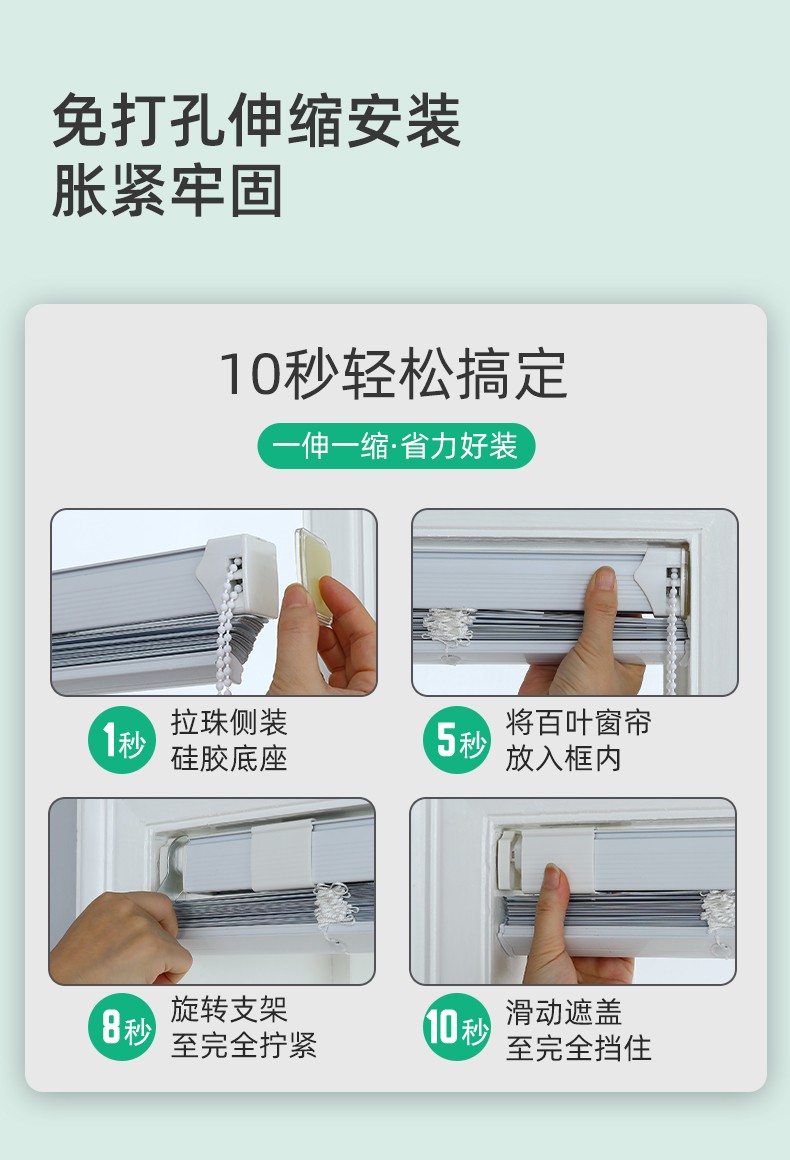 免打孔伸缩安装
胀紧牢固

10秒轻松搞定

一伸一缩·省力好装

1秒 拉珠侧装
硅胶底座

5秒 将百叶窗帘
放入框内

8秒 旋转支架
至完全拧紧

10秒 滑动遮盖
至完全挡住