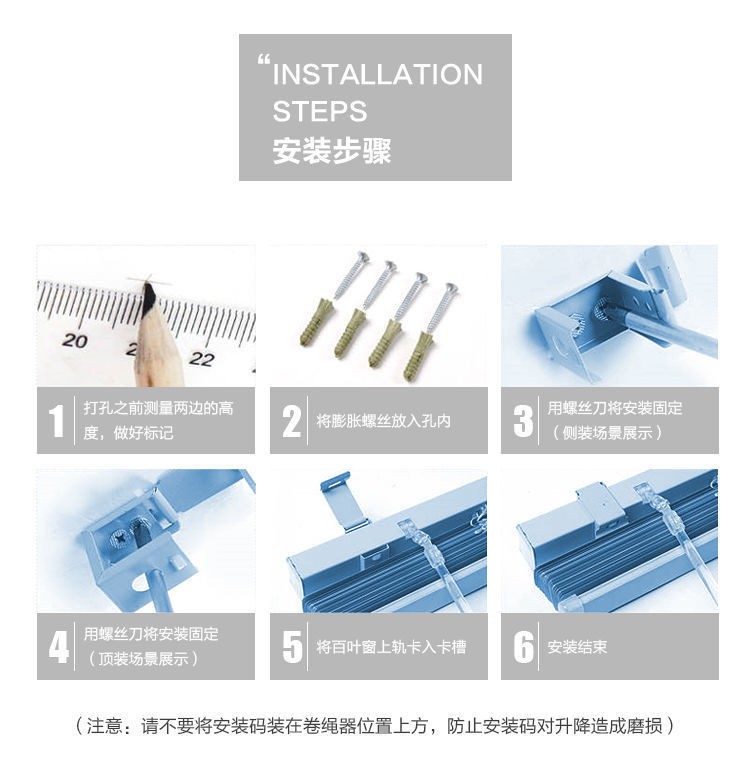 “INSTALLATION STEPS
安装步骤

20 22

1 打孔之前测量两边的高度，做好标记

2 将膨胀螺丝放入孔内

3 用螺丝刀将安装固定（侧装场景展示）

4 用螺丝刀将安装固定（顶装场景展示）

5 将百叶窗上轨卡入卡槽

6 安装结束

（注意：请不要将安装码装在卷绳器位置上方，防止安装码对升降造成磨损）