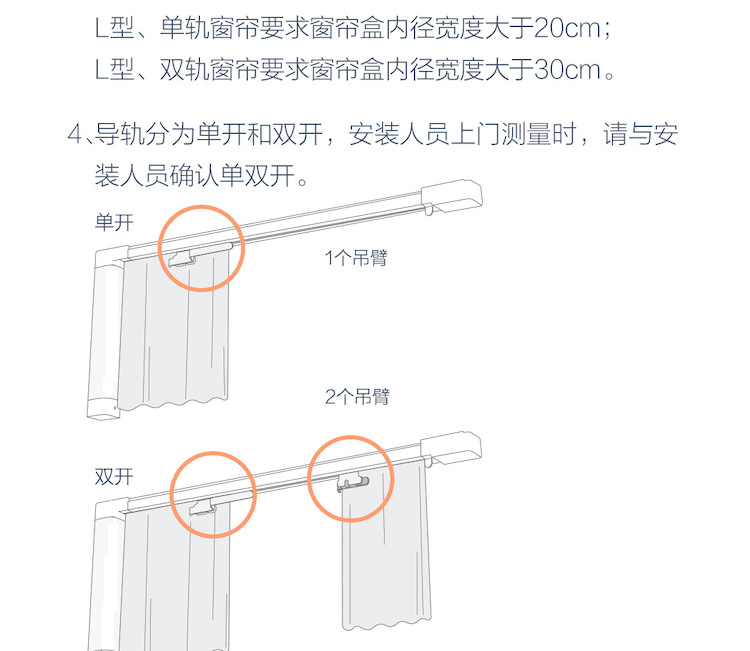 L型、单轨窗帘要求窗帘盒内径宽度大于20cm；
L型、双轨窗帘要求窗帘盒内径宽度大于30cm。

4、导轨分为单开和双开，安装人员上门测量时，请与安装人员确认单双开。

单开

1个吊臂

2个吊臂

双开