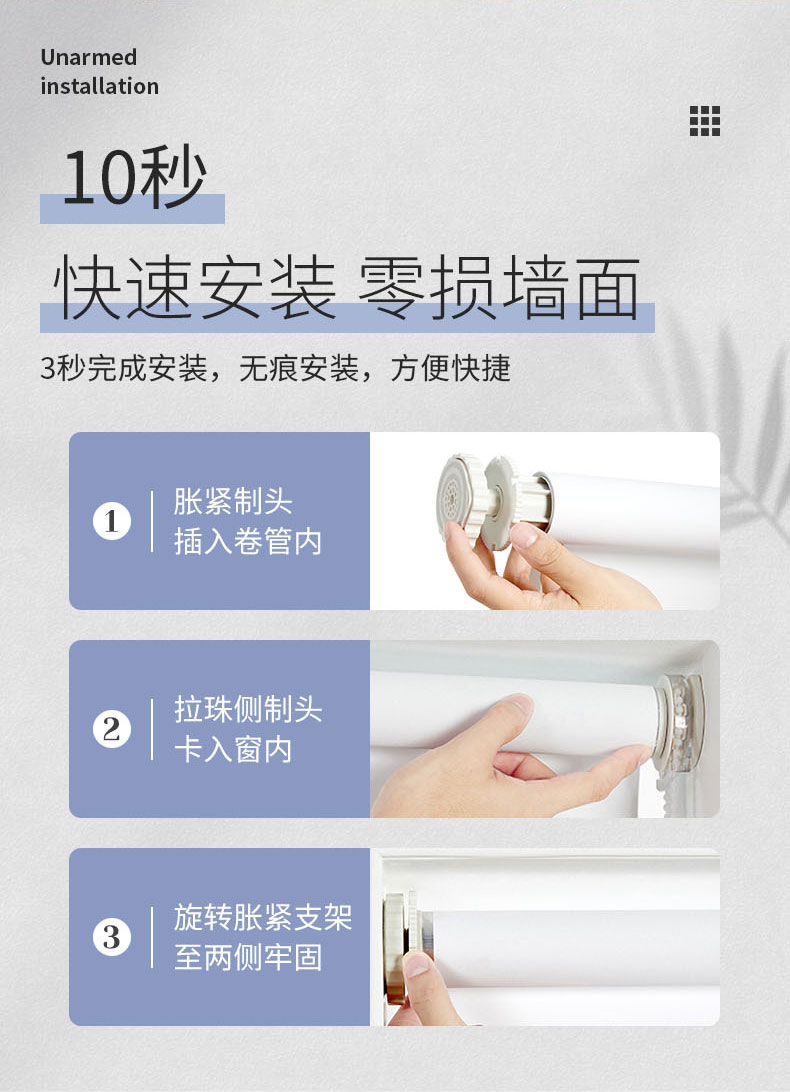 Unarmed
installation

10秒

快速安装 零损墙面

3秒完成安装，无痕安装，方便快捷

1 胀紧制头
插入卷管内

2 拉珠侧制头
卡入窗内

3 旋转胀紧支架
至两侧牢固